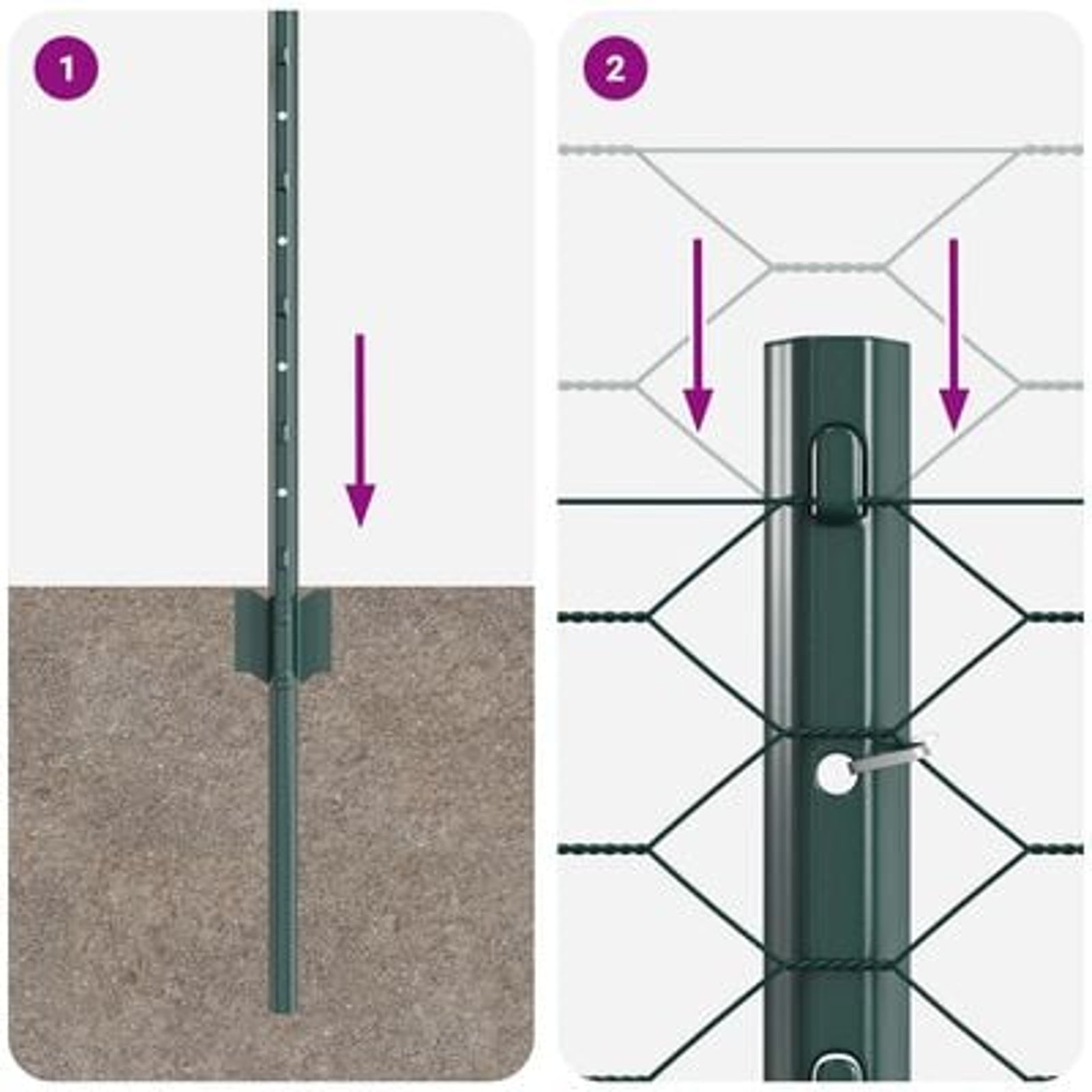 1

2