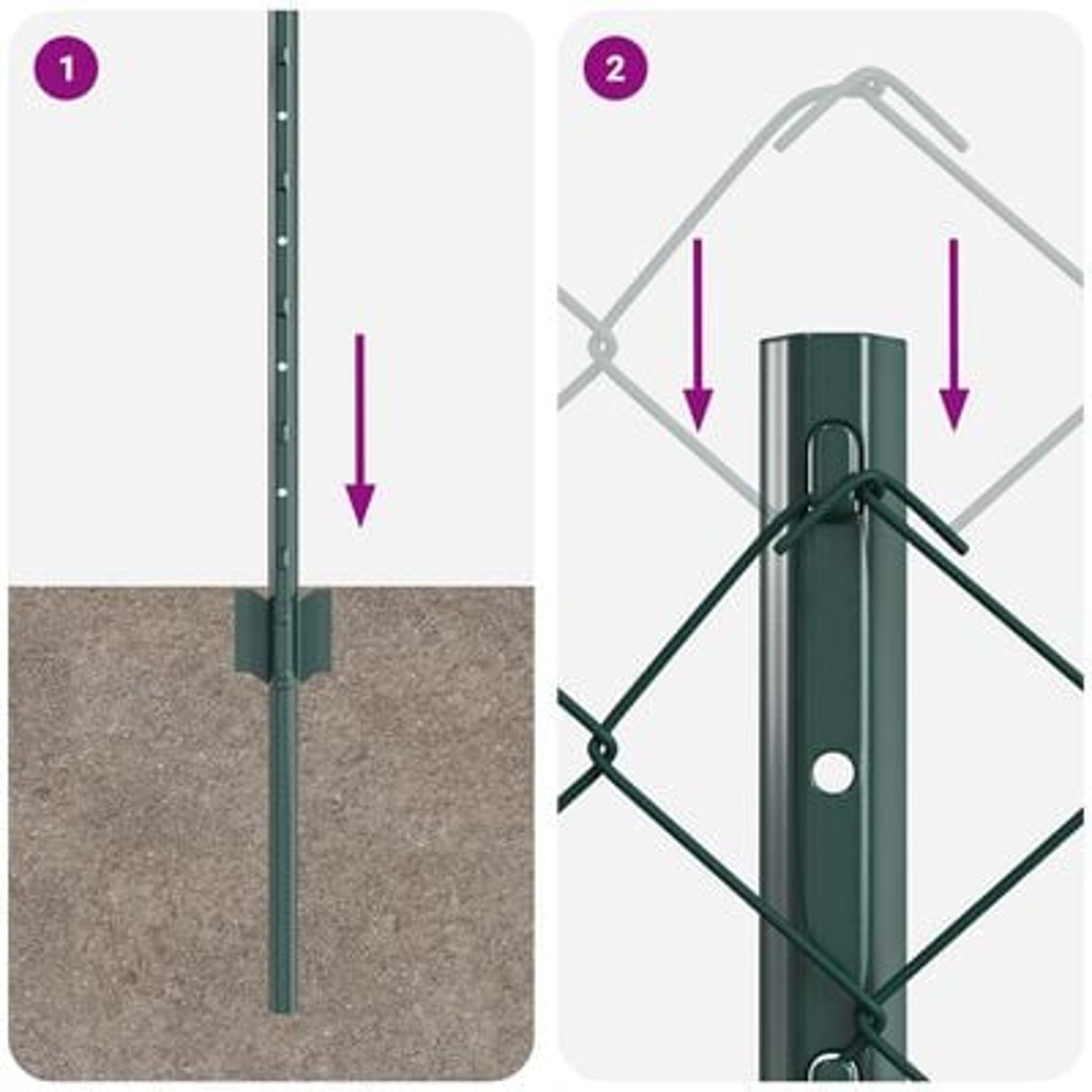 1

2