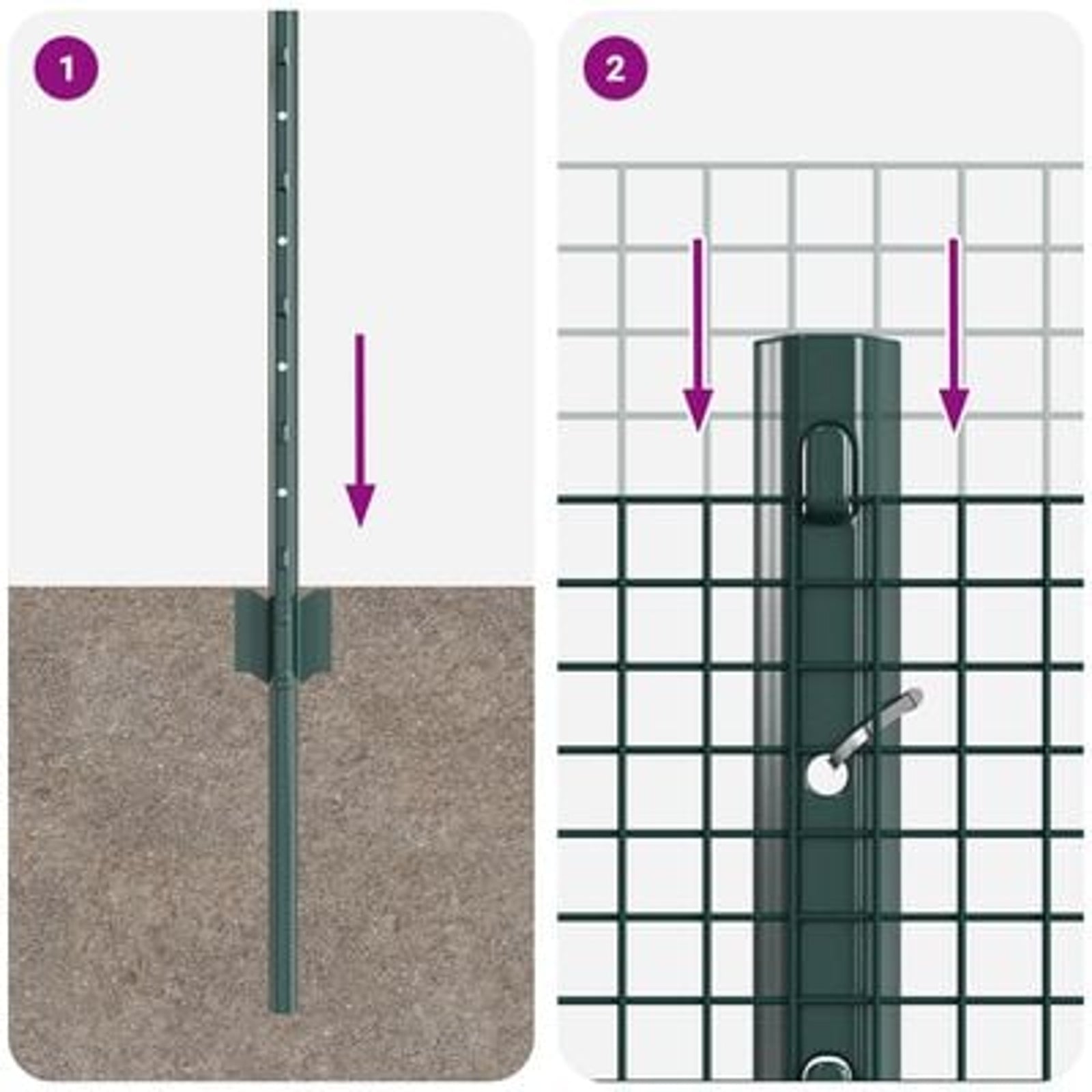 1

2