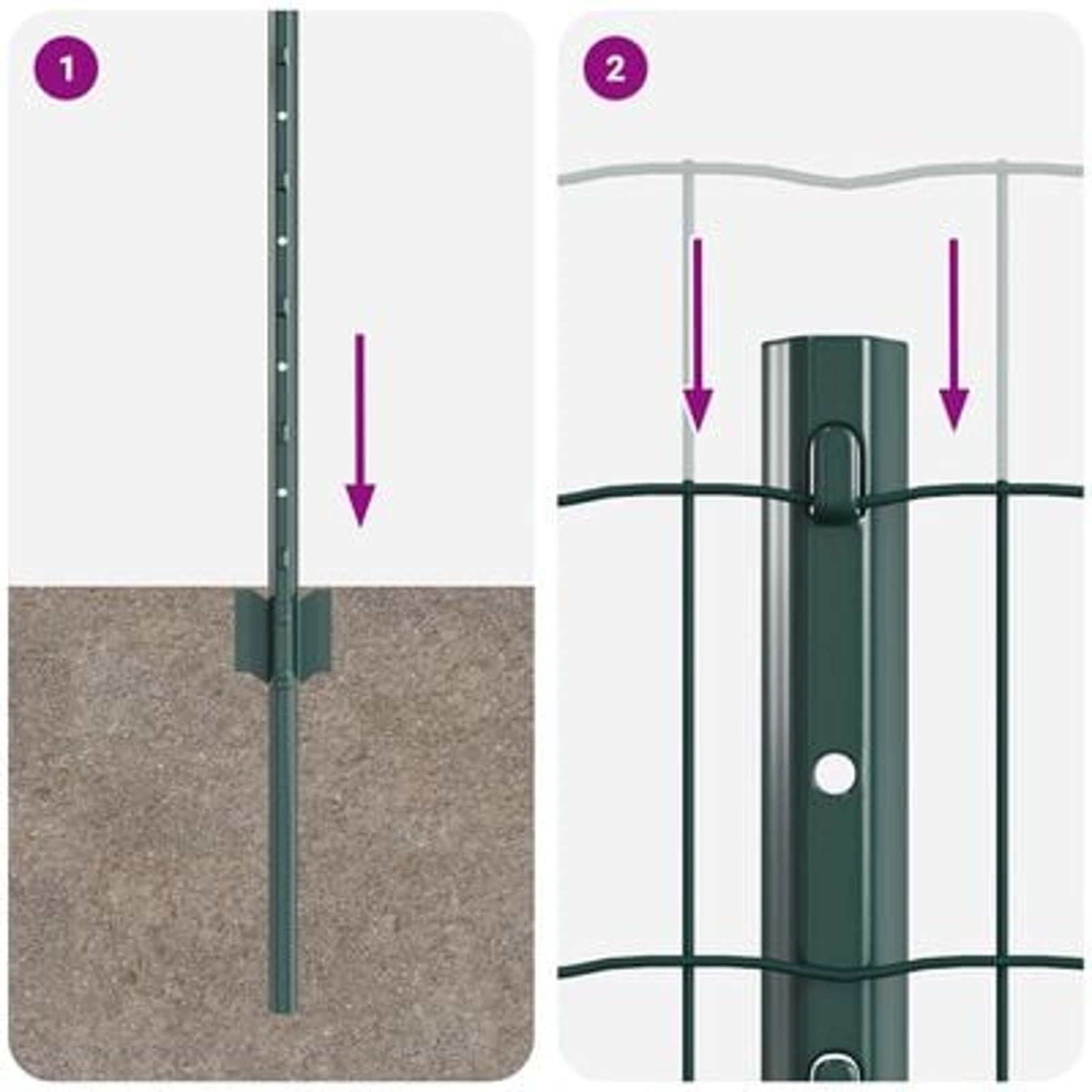 1

2