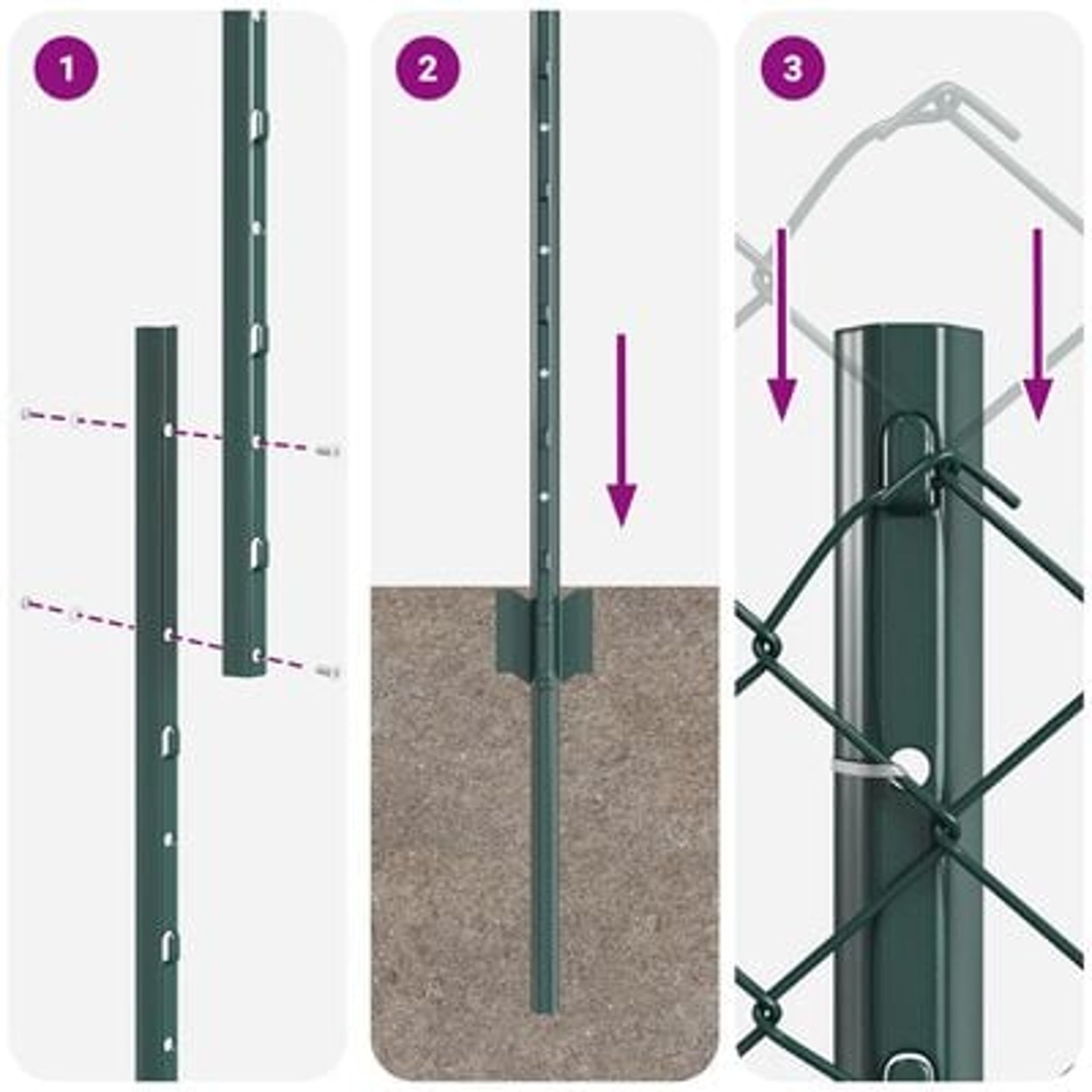 1

2

3