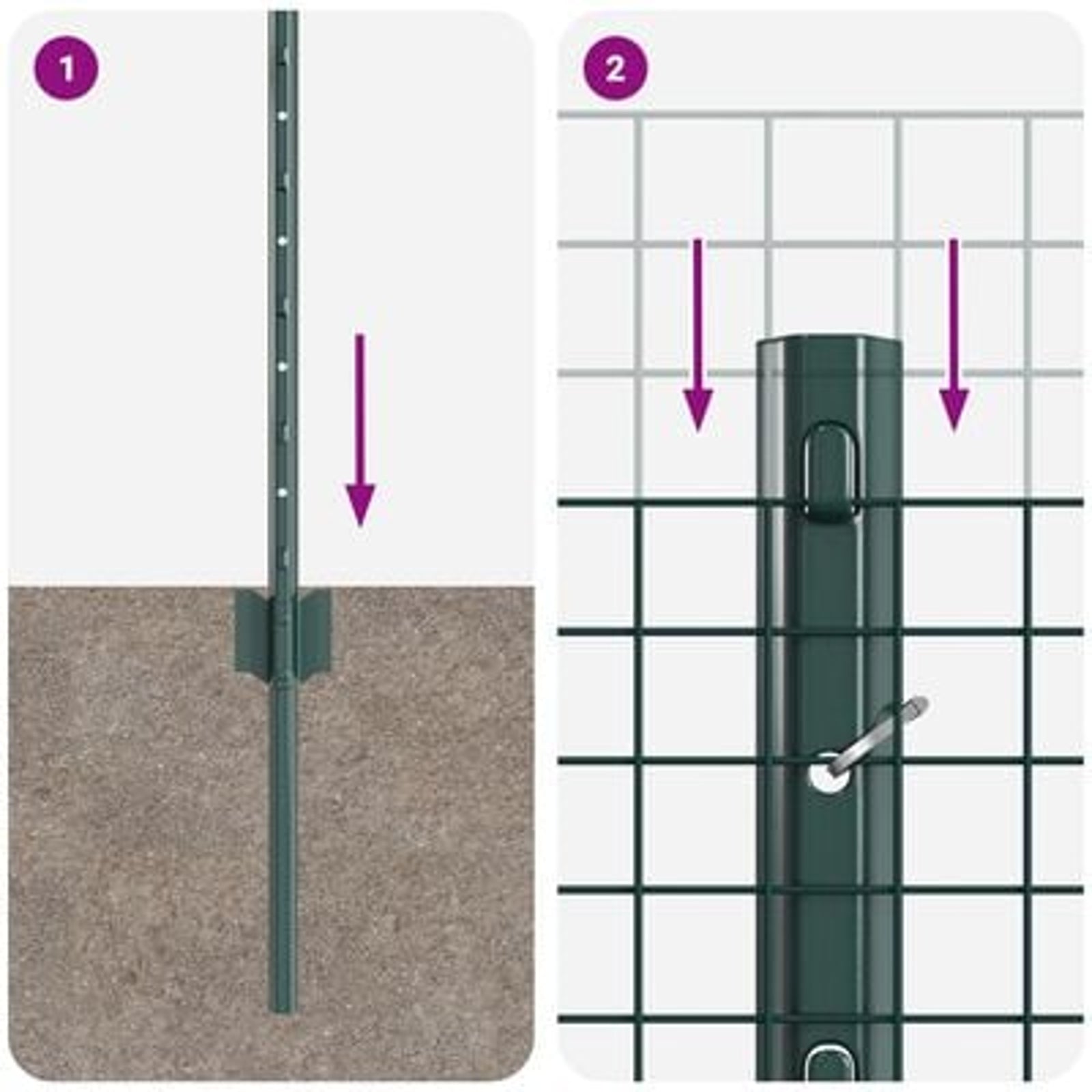 1

2