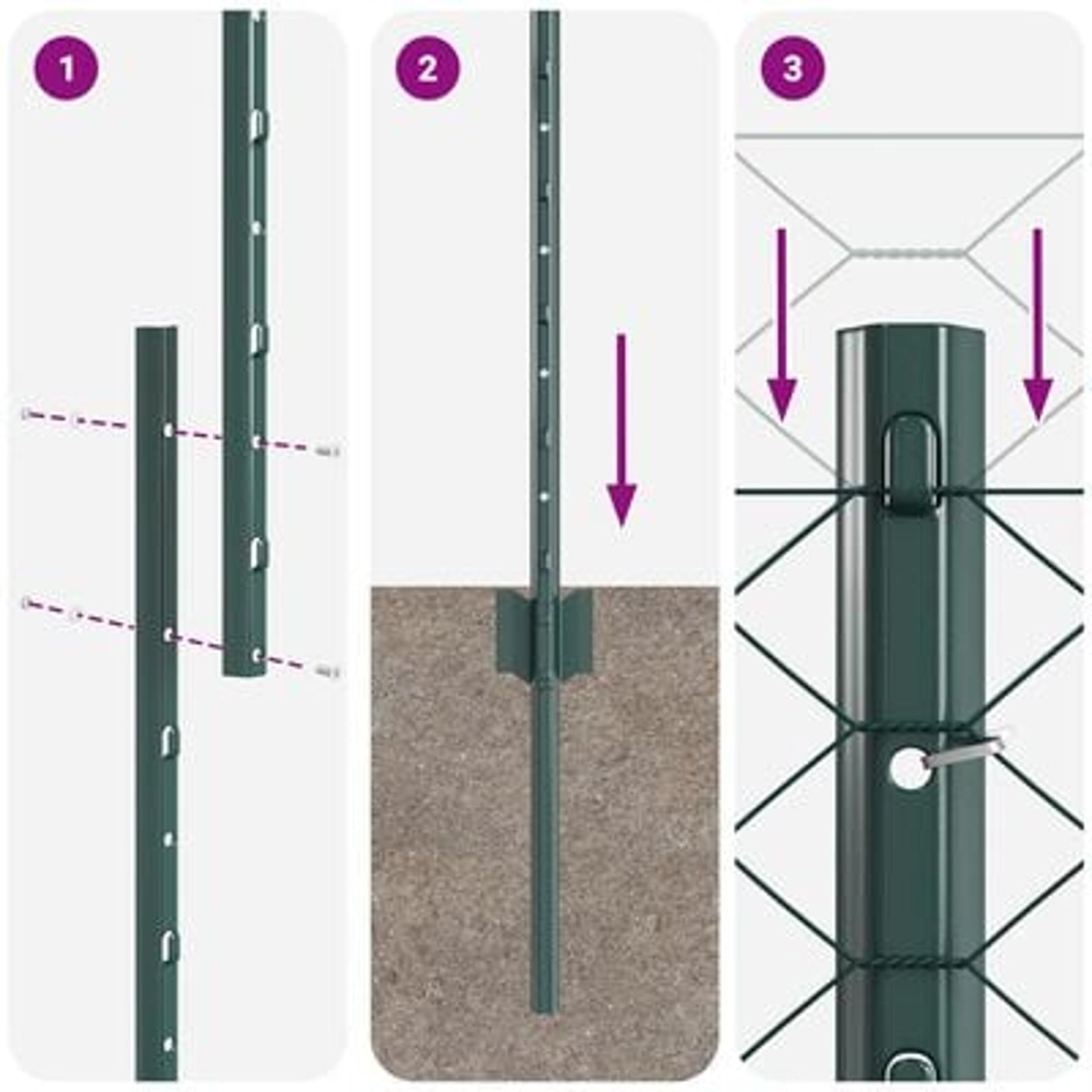 1

2

3