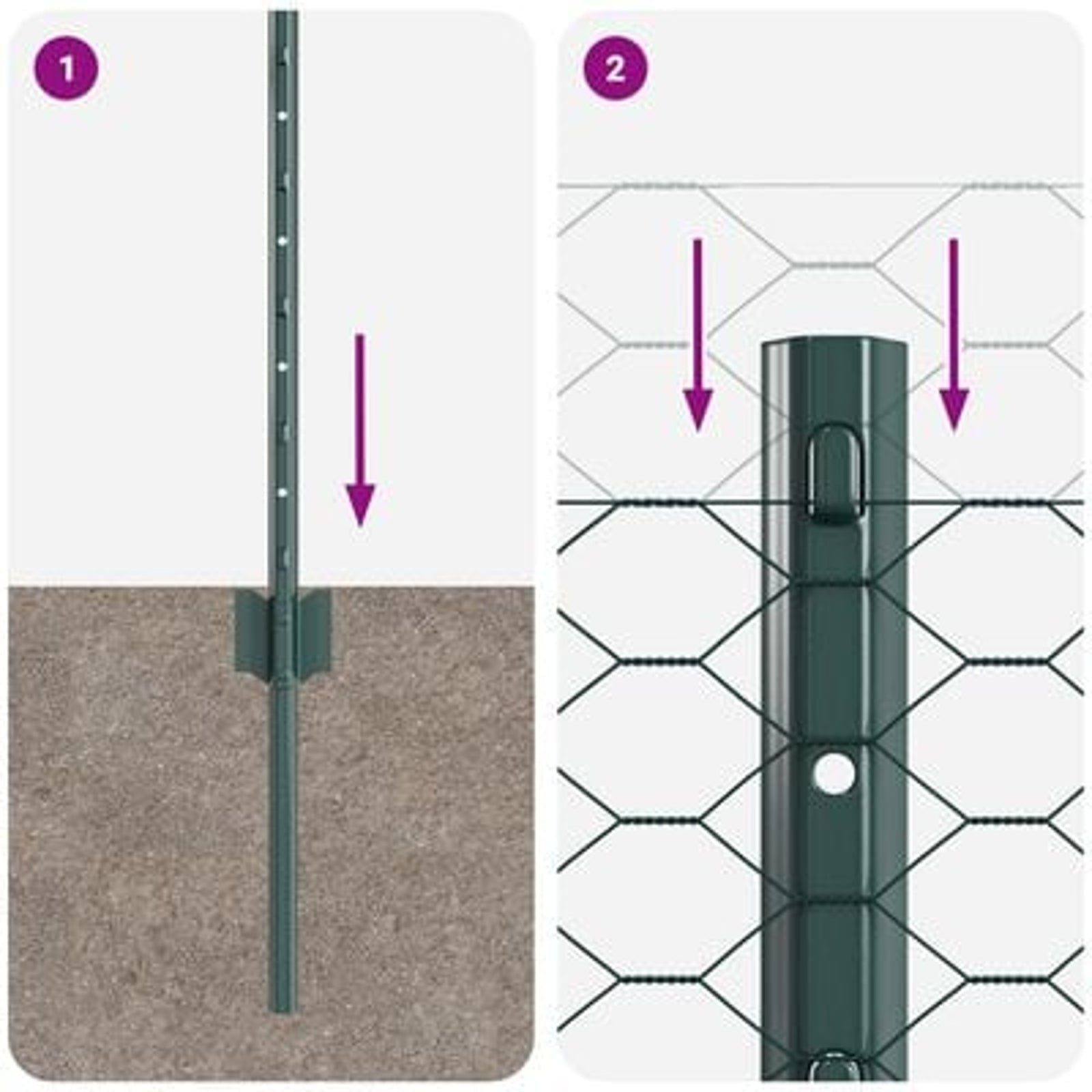 1

2