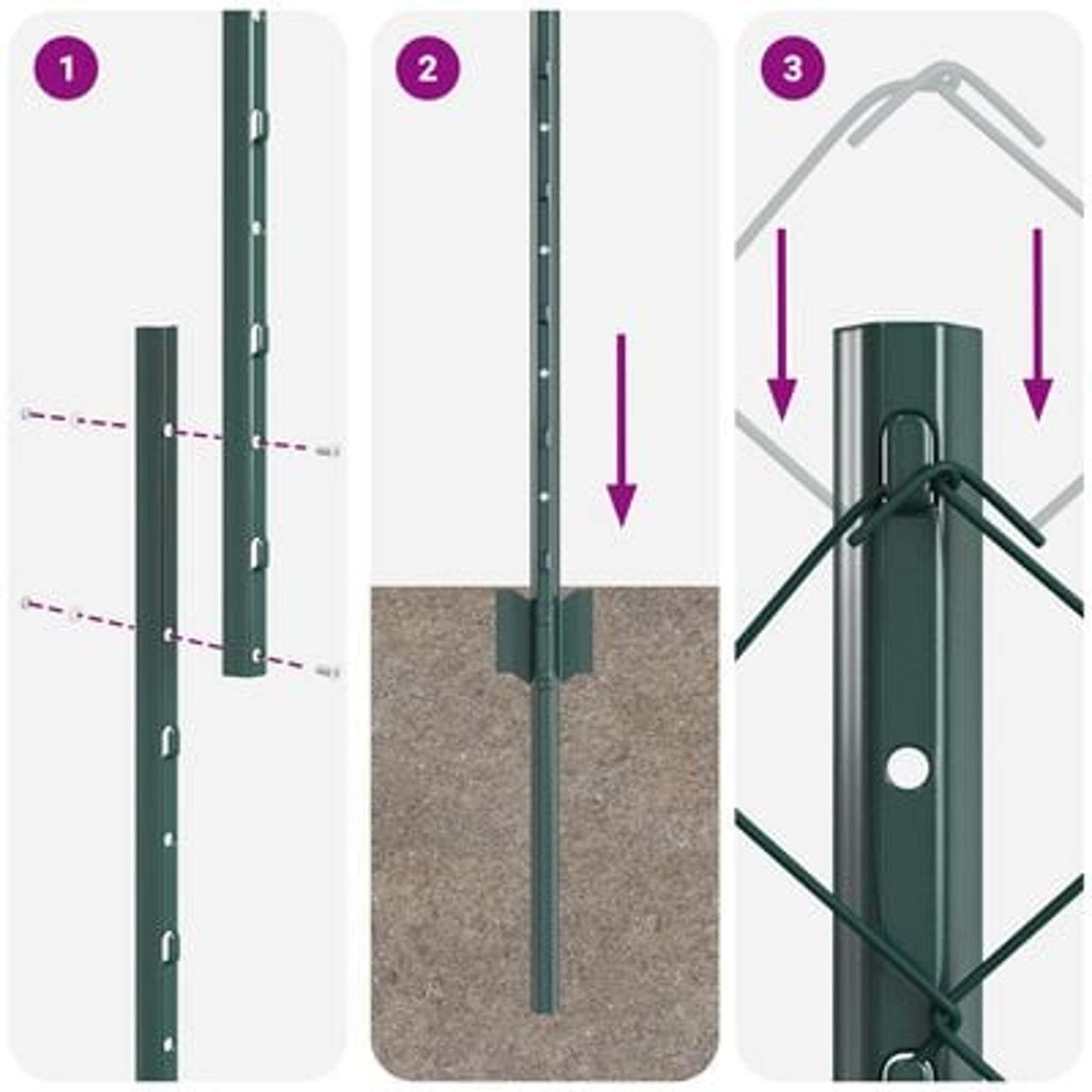 1

2

3