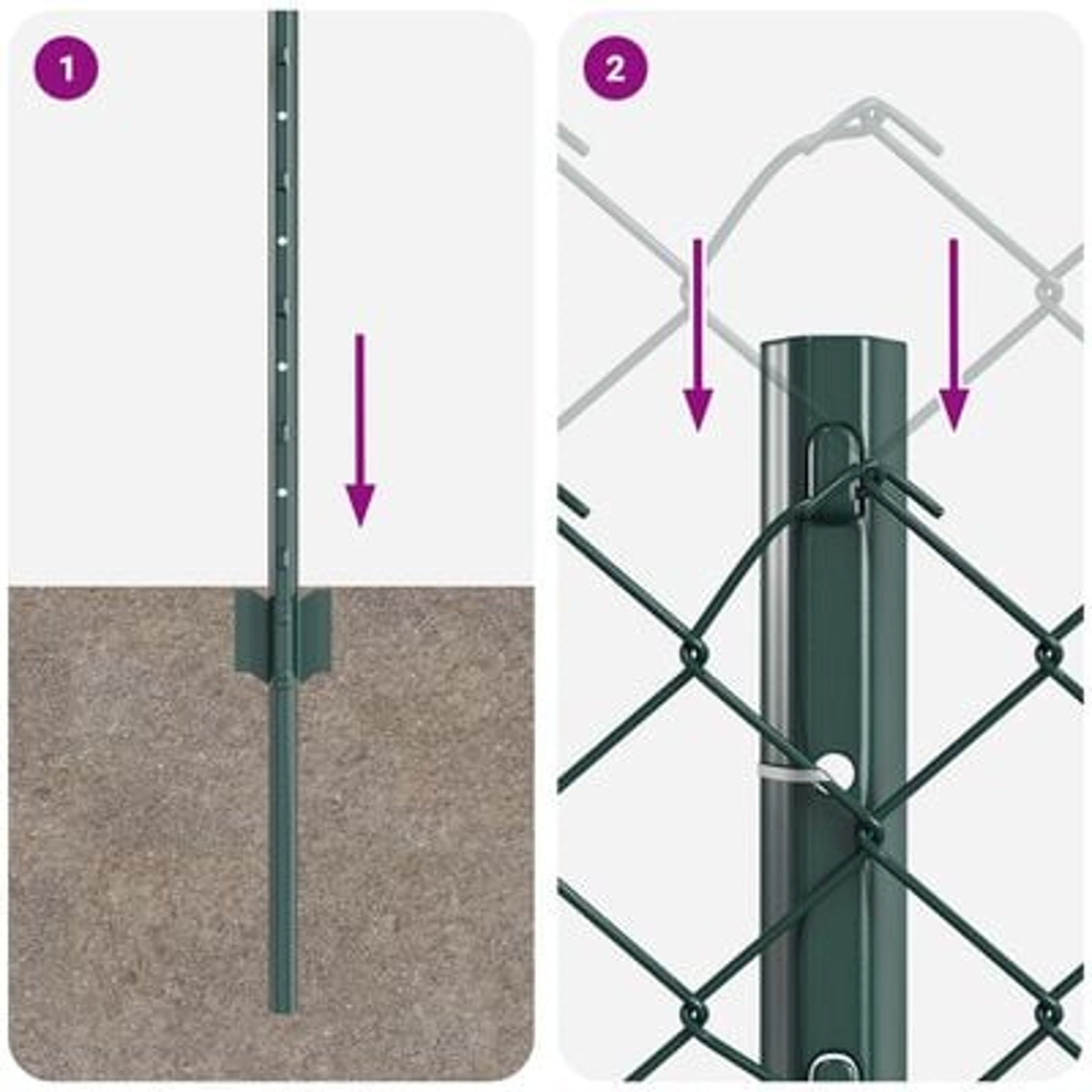 1

2