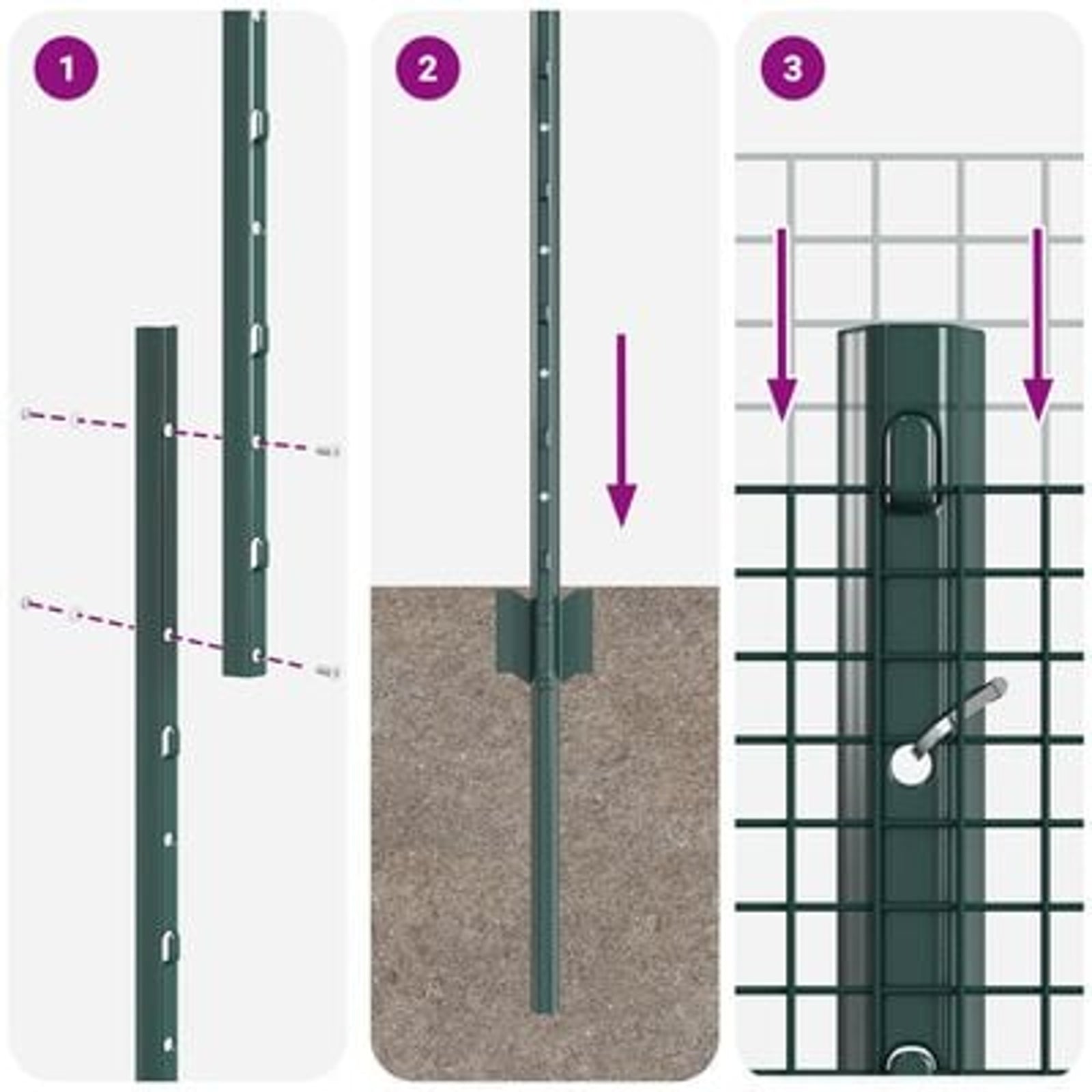 1

2

3