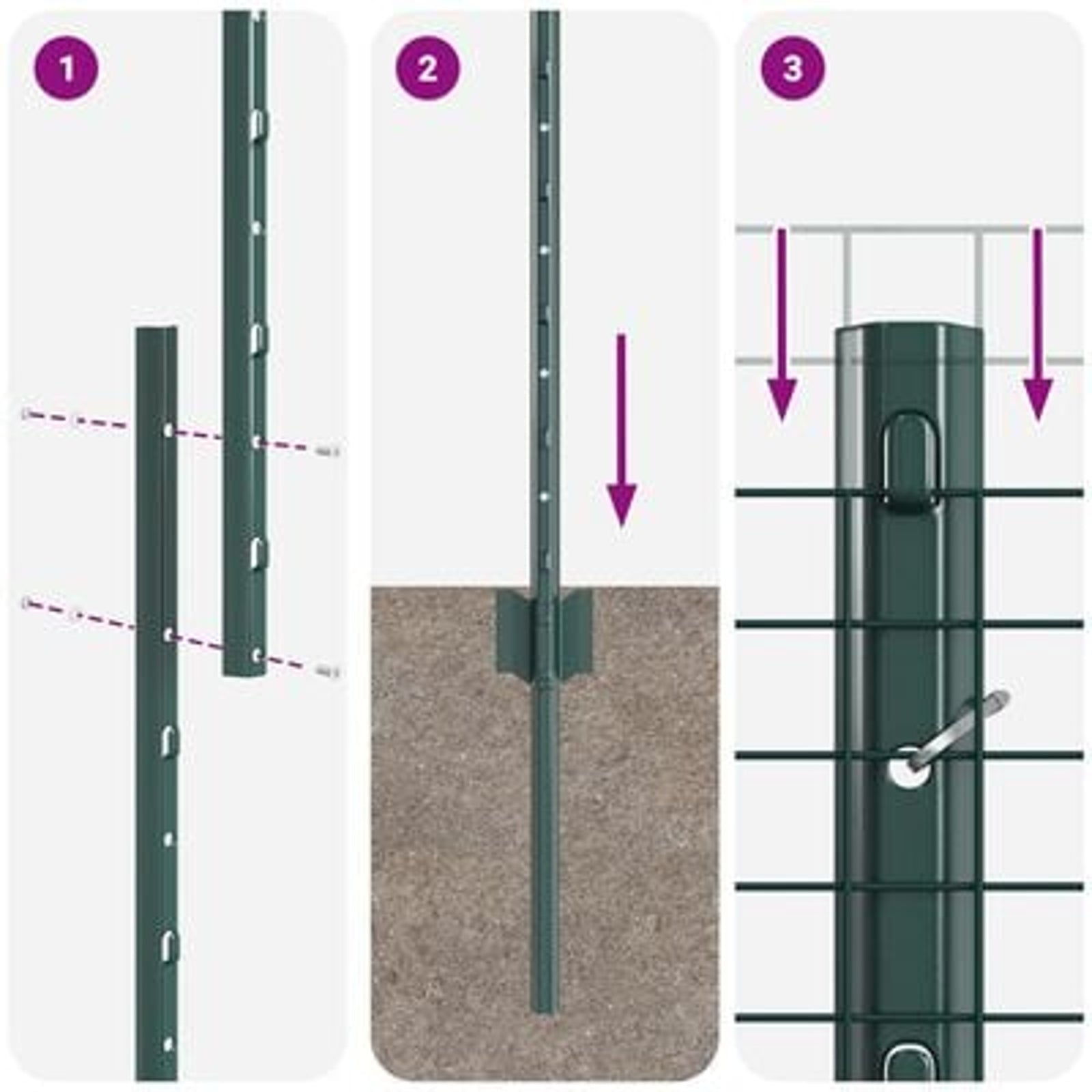 1

2

3