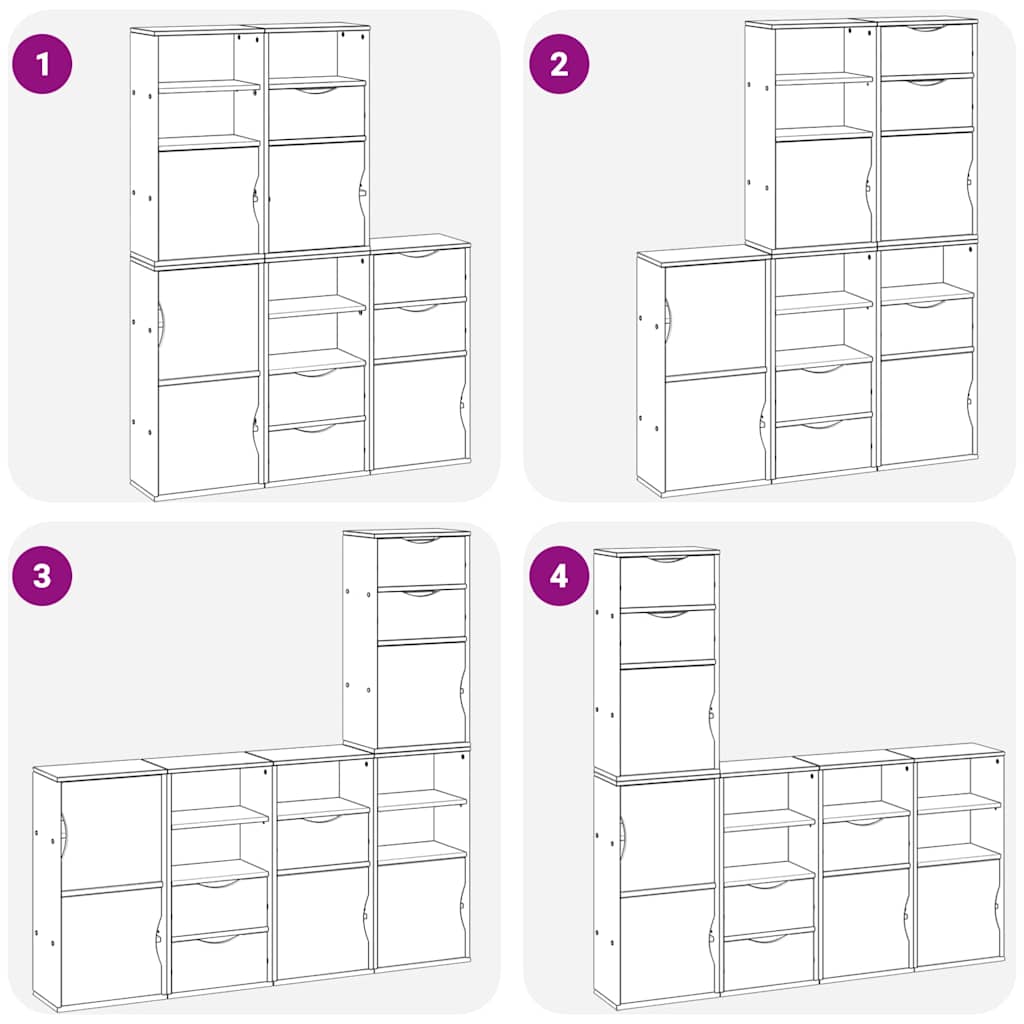 1

2

3

4