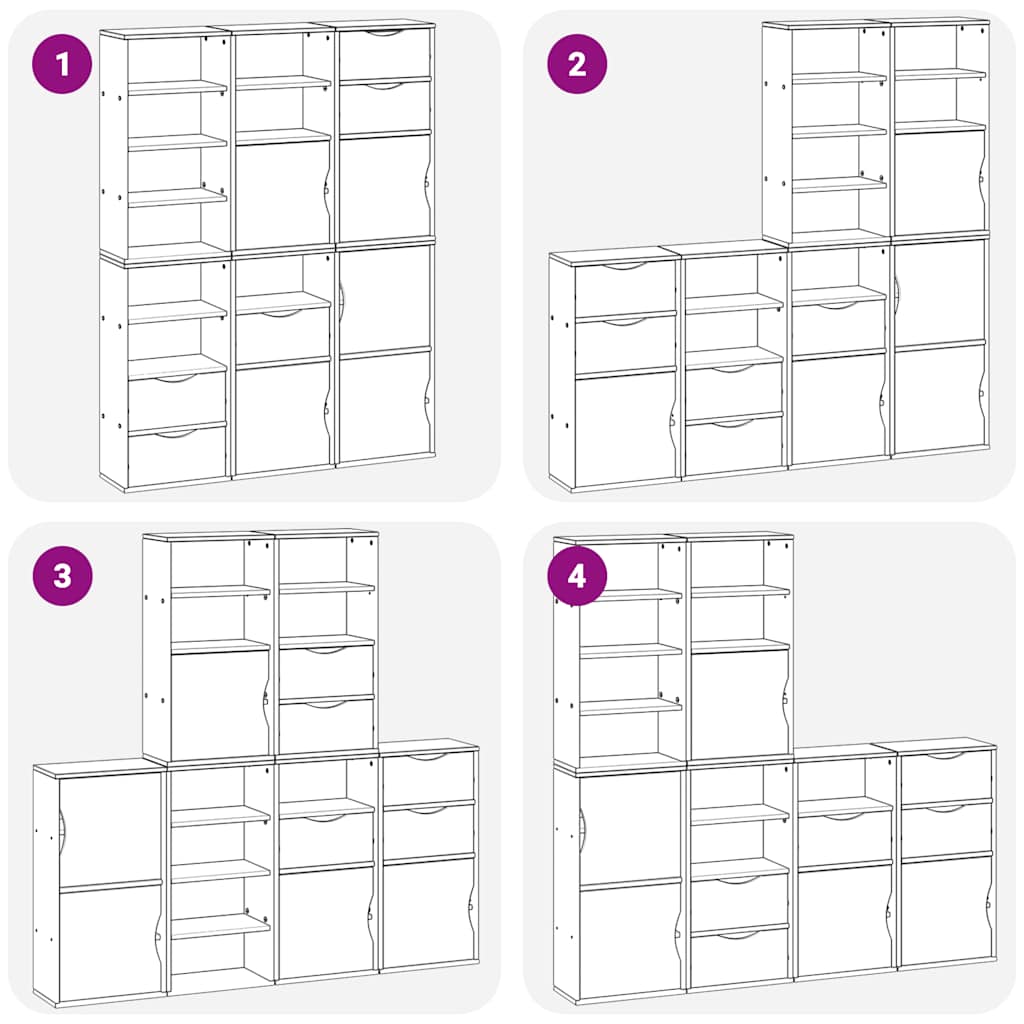 1

2

3

4