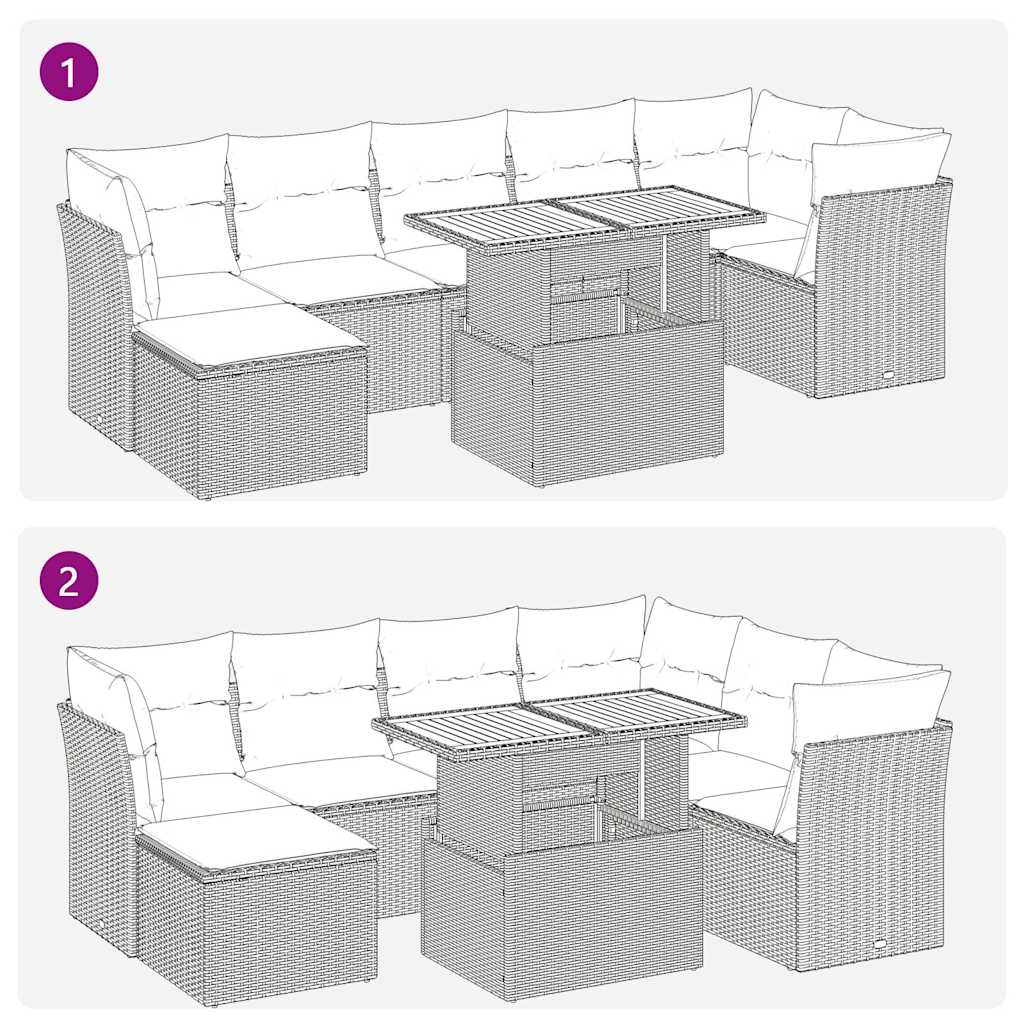 1

2