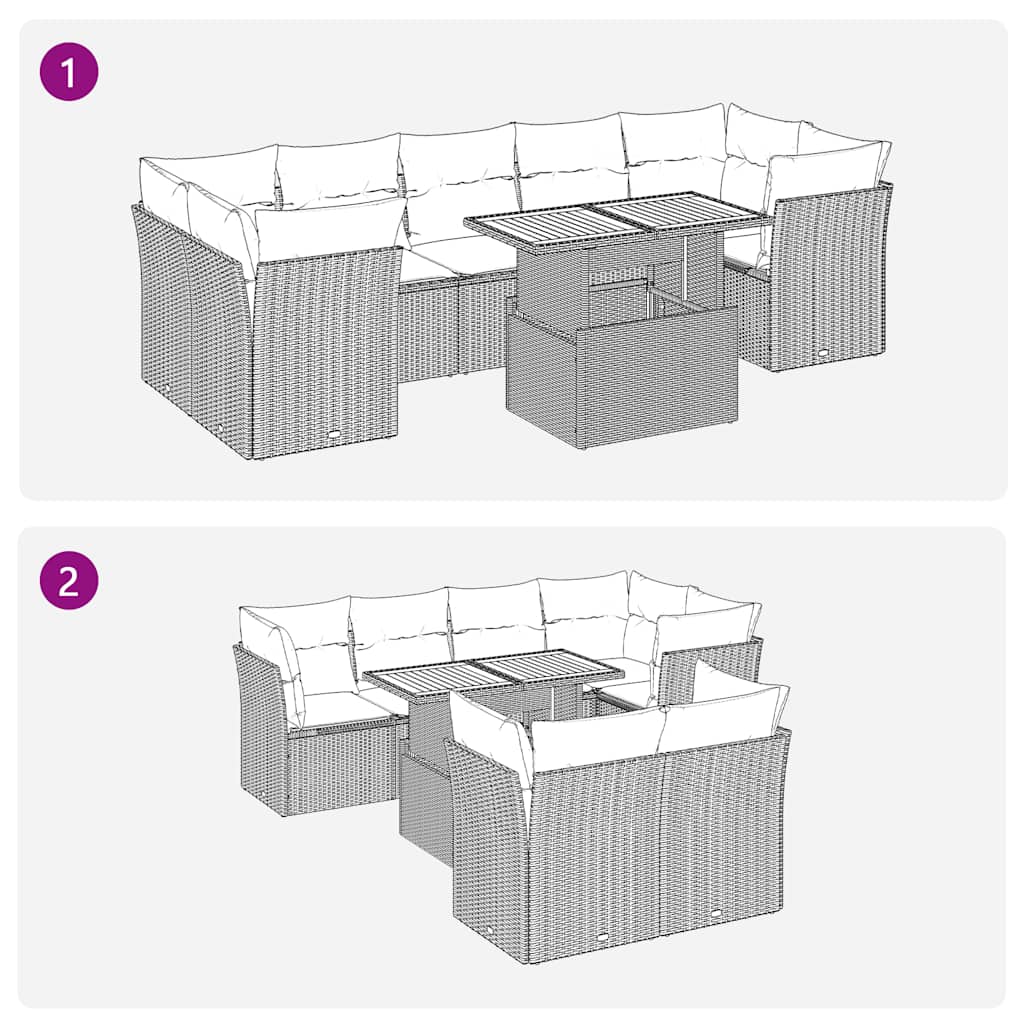 1

2