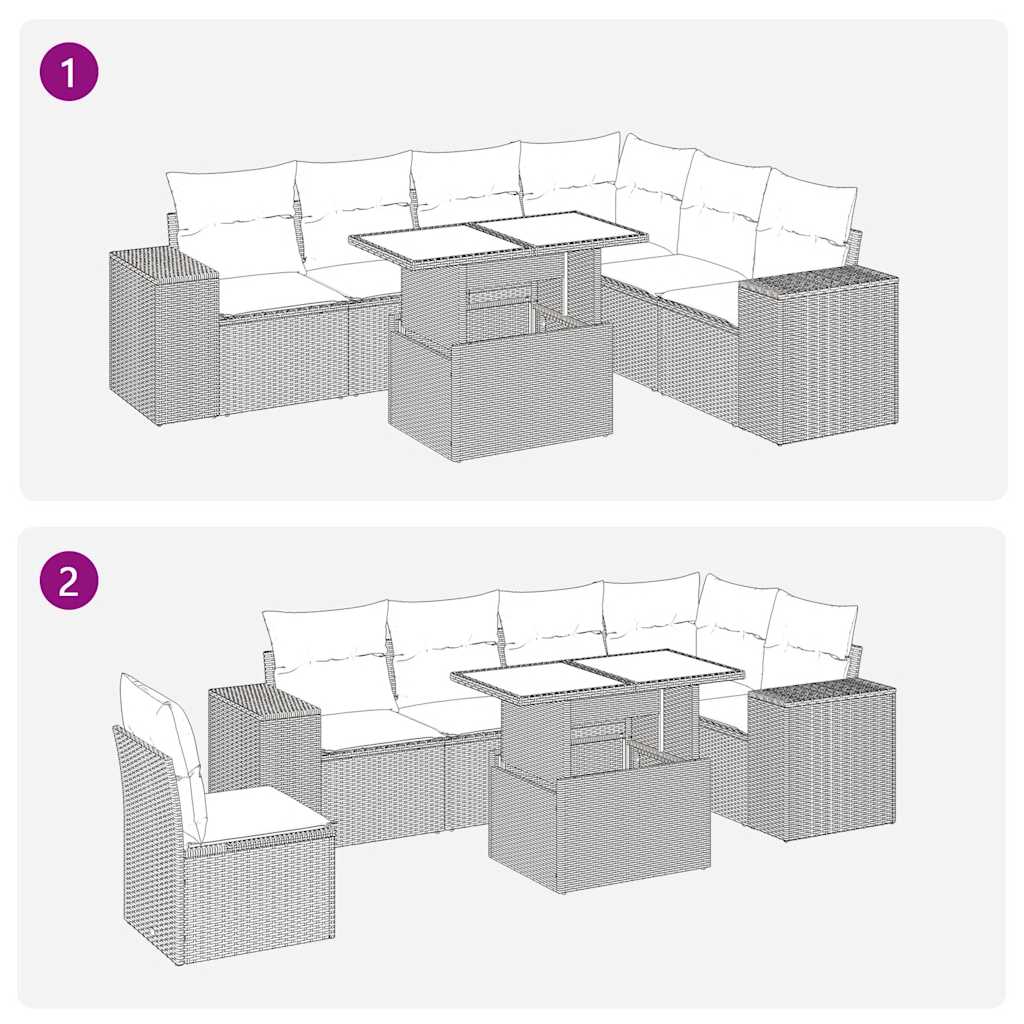 1

2