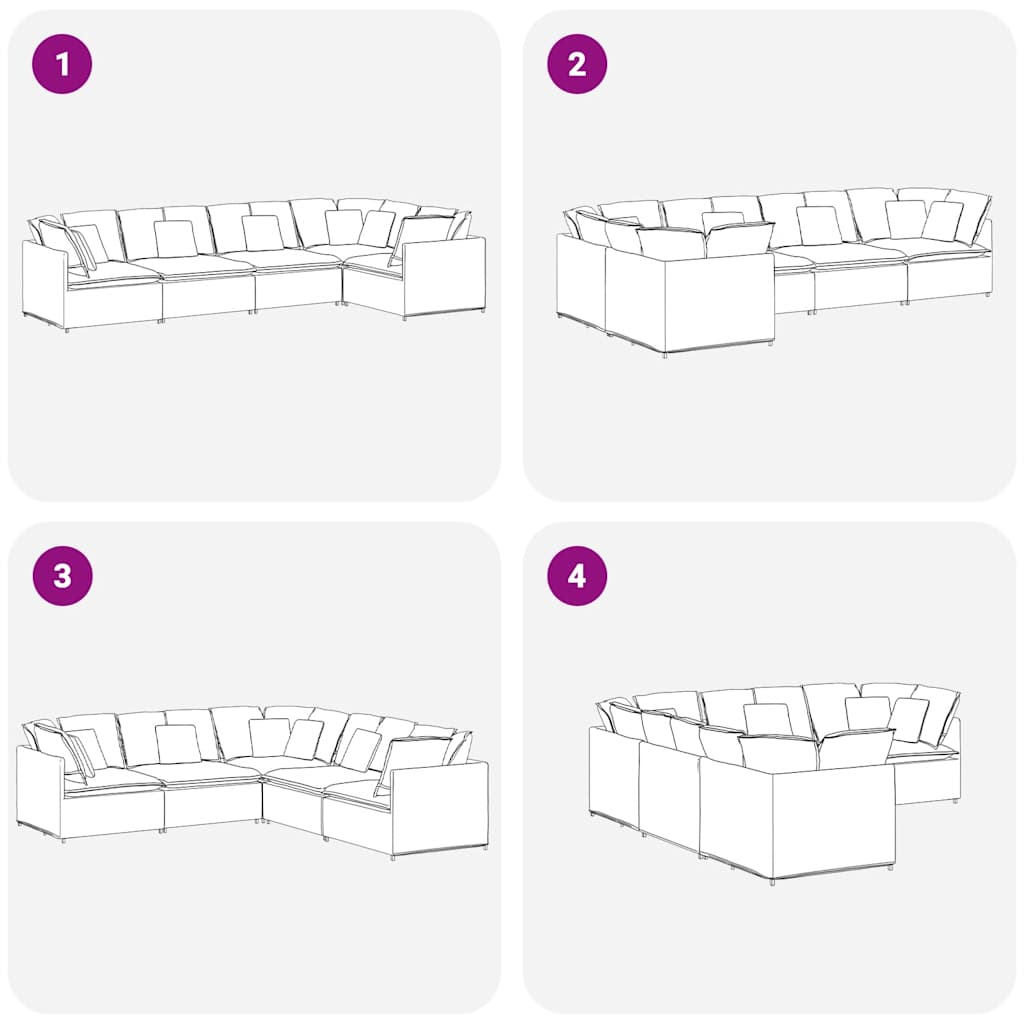 1

2

3

4