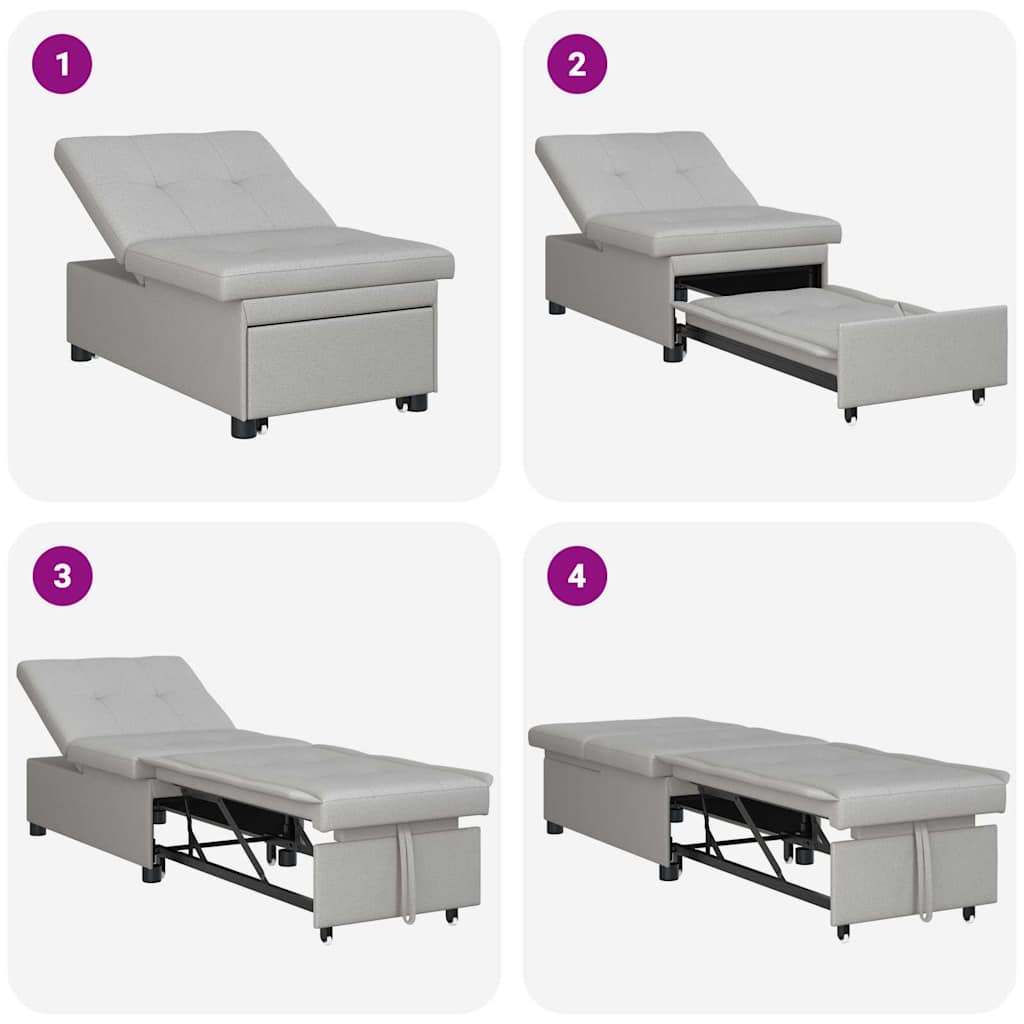 1

2

3

4