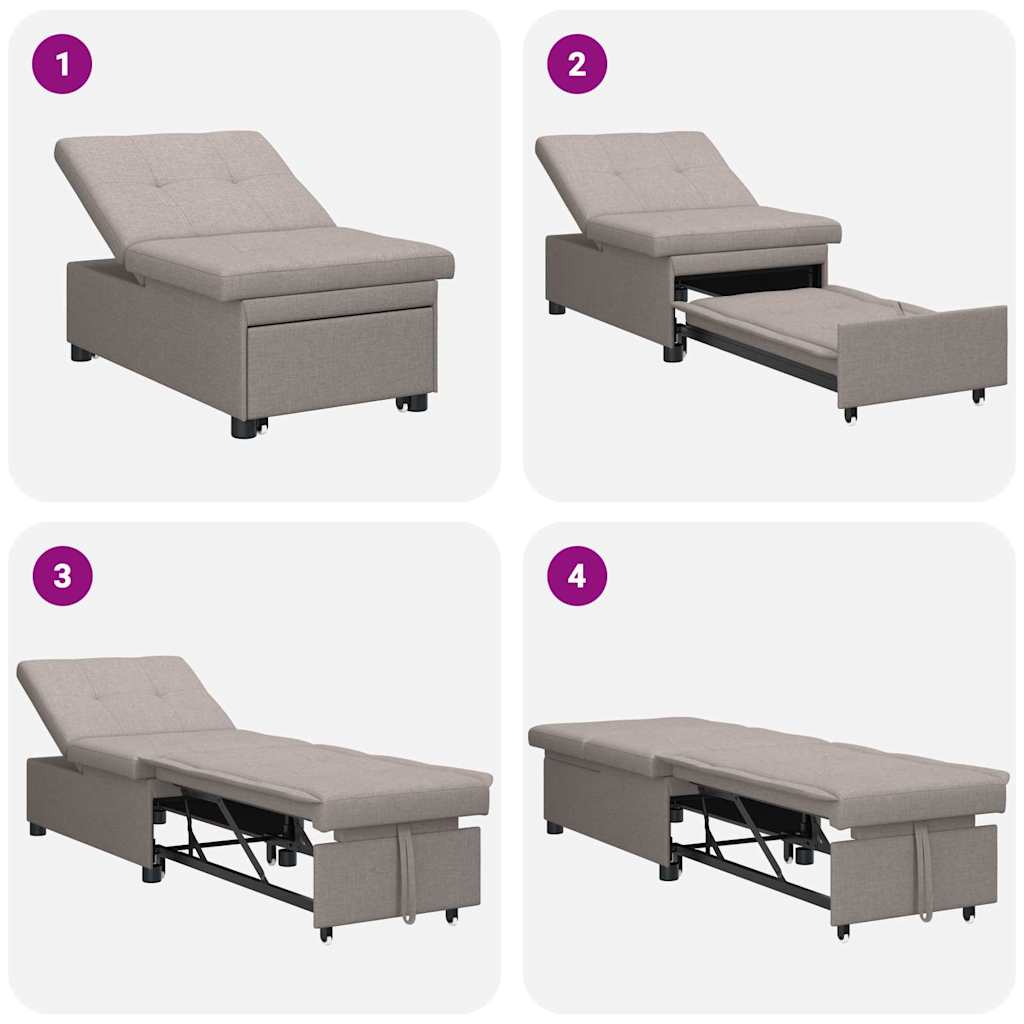 1

2

3

4