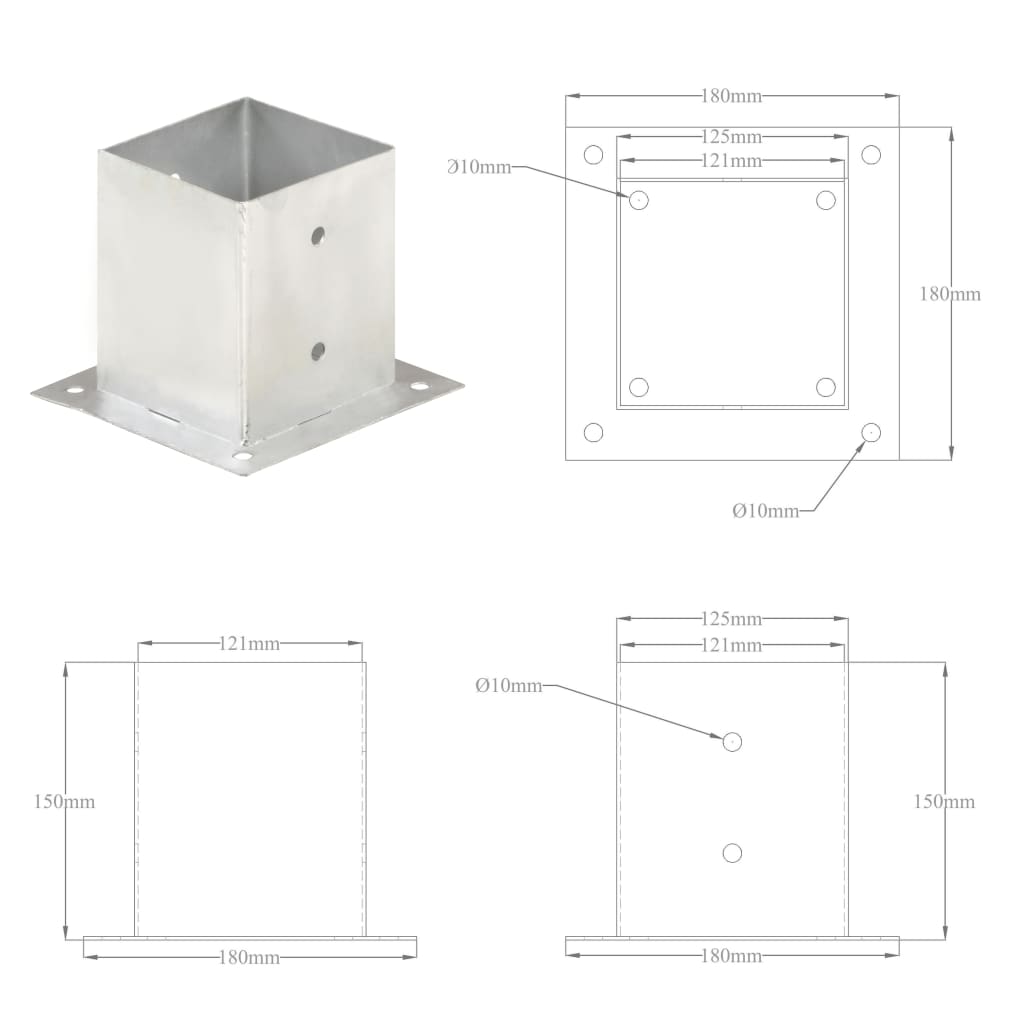 180mm
125mm
121mm
Ø10mm
180mm
Ø10mm

121mm
150mm
180mm

125mm
121mm
Ø10mm
150mm
180mm